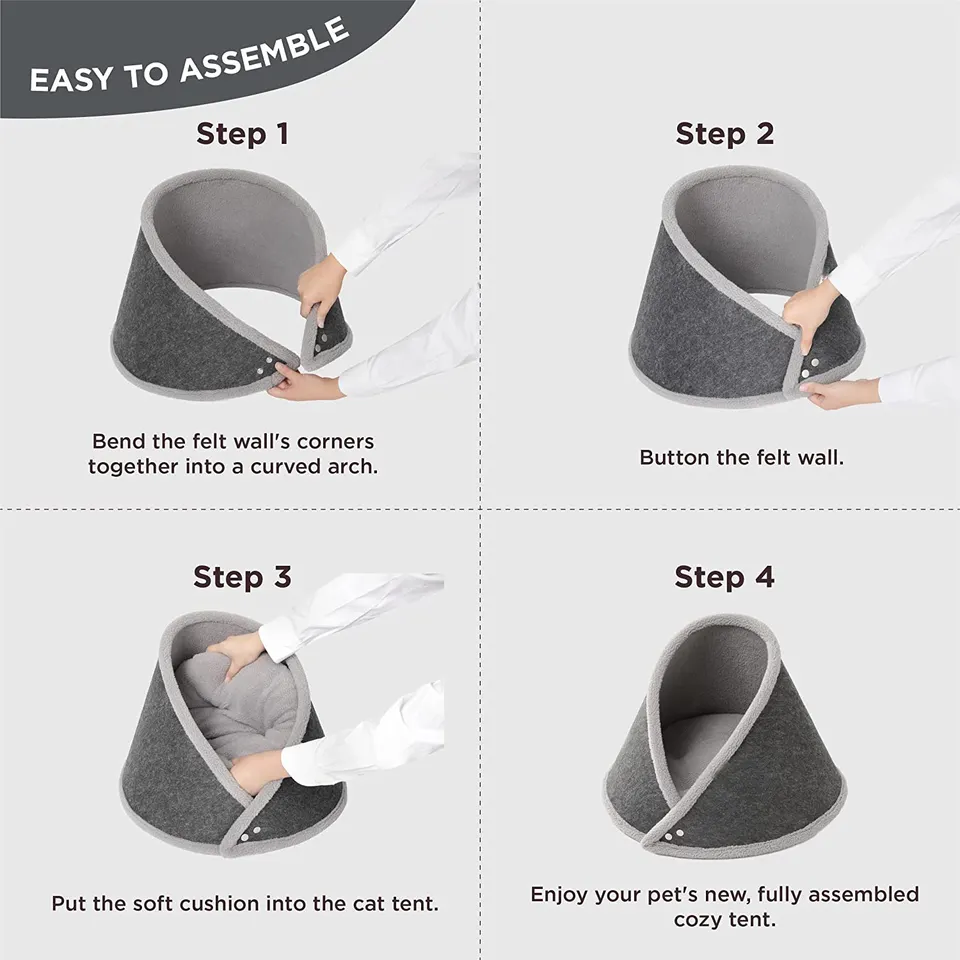 EASY TO ASSEMBLE

Step 1

Bend the felt wall's corners together into a curved arch.

Step 2

Button the felt wall.

Step 3

Put the soft cushion into the cat tent.

Step 4

Enjoy your pet's new, fully assembled cozy tent.